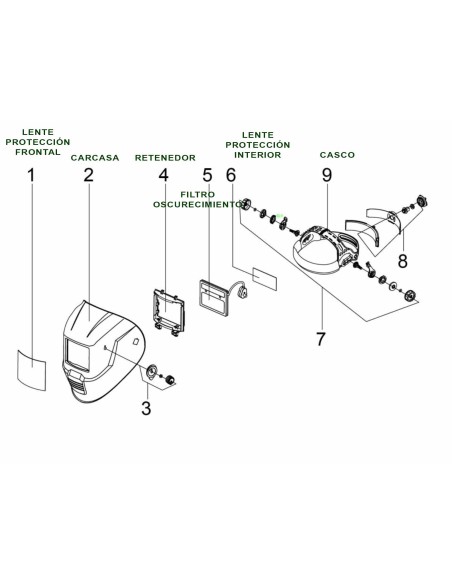 LENTE PROTECCIÓN FRONTAL
1

CARCASA
2

RETENEDOR
4

FILTRO OSCURECIMIENTO
5

LENTE PROTECCIÓN INTERIOR
6

CASCO
9

8

7

3