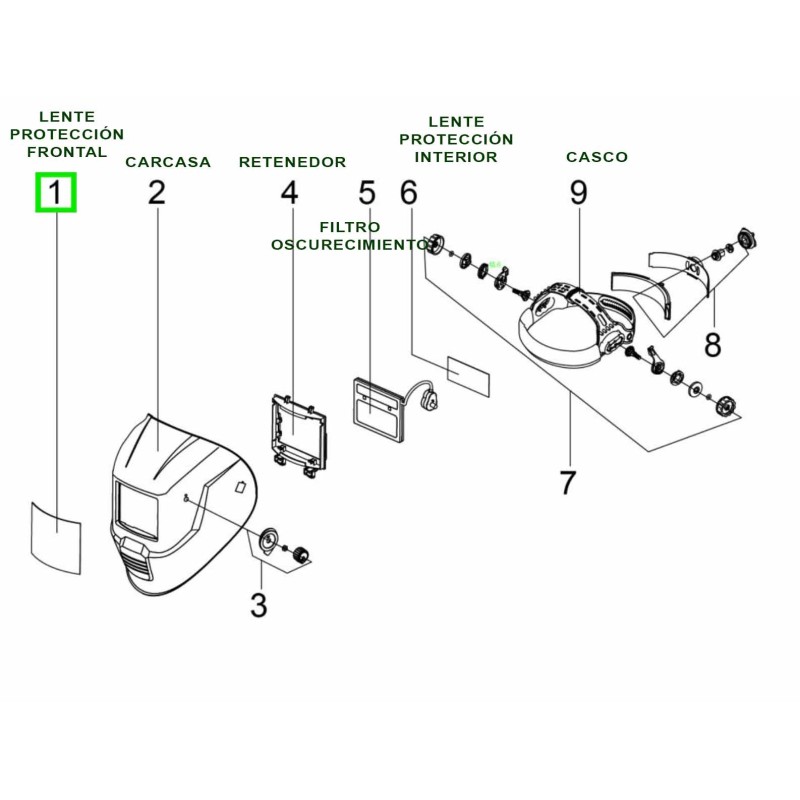 LENTE PROTECCIÓN FRONTAL

1

CARCASA

2

RETENEDOR

4

FILTRO OSCURECIMIENTO

5

LENTE PROTECCIÓN INTERIOR

6

CASCO

9

8

7

3