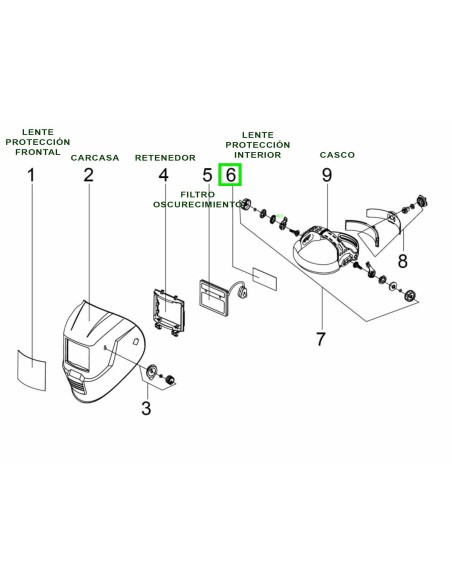 LENTE PROTECCIÓN FRONTAL
1

CARCASA
2

RETENEDOR
4

FILTRO OSCURECIMIENTO
5

LENTE PROTECCIÓN INTERIOR
6

CASCO
9

8

7

3